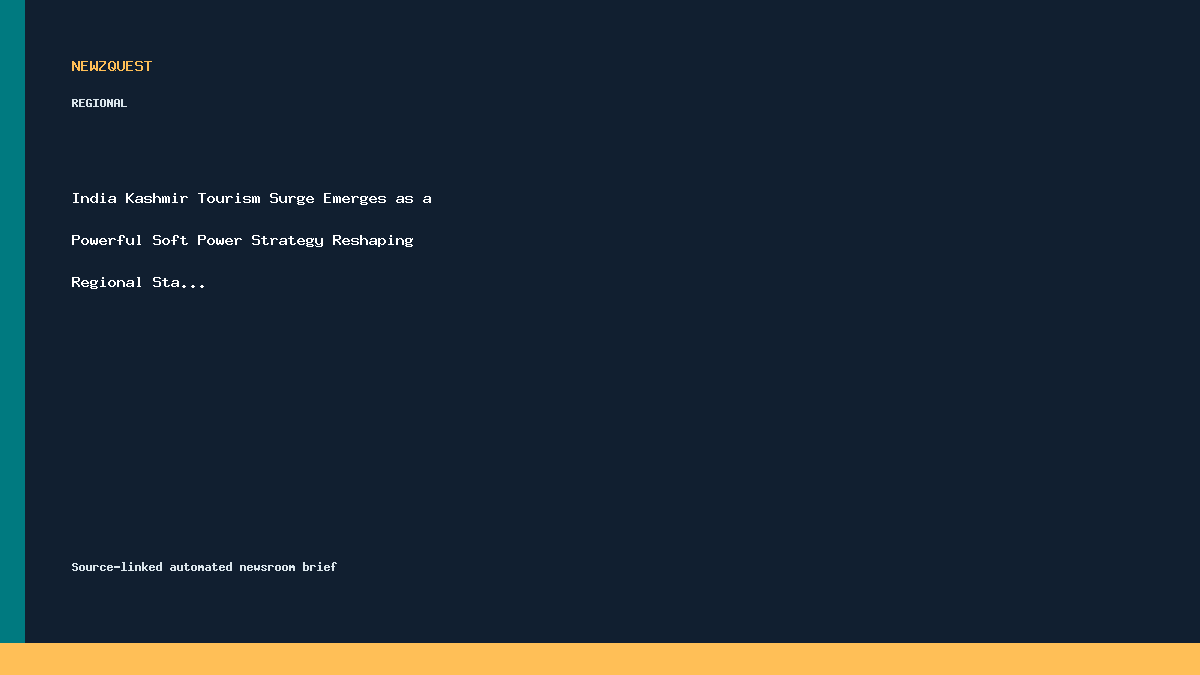 NEWZQUEST

REGIONAL

India Kashmir Tourism Surge Emerges as a Powerful Soft Power Strategy Reshaping Regional Sta...

Source-linked automated newsroom brief